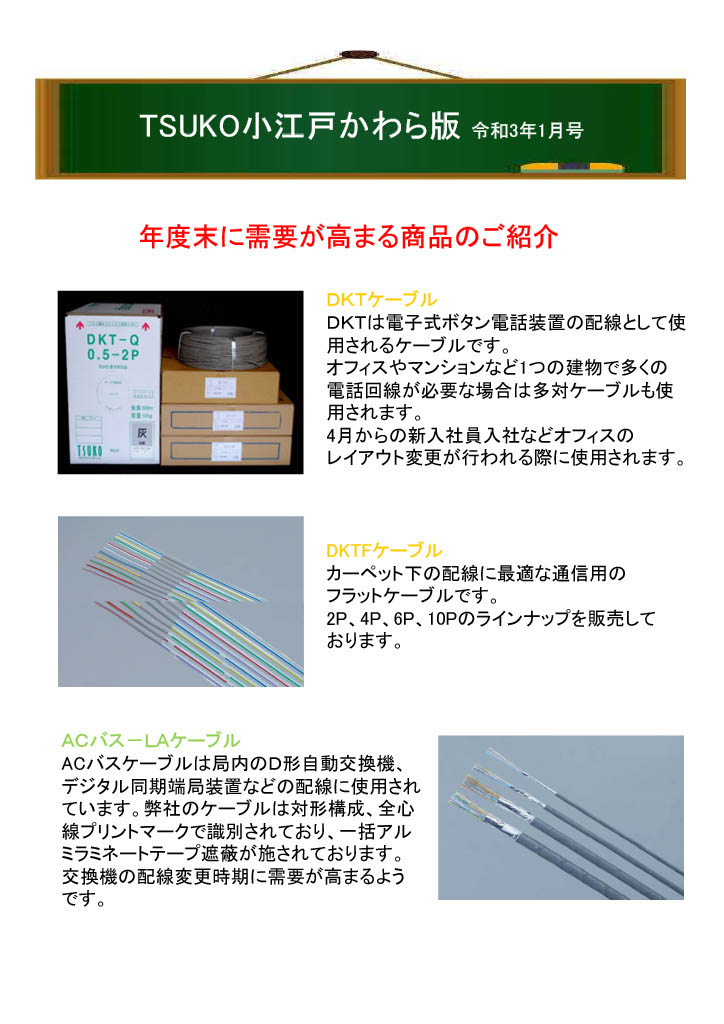 TSUKO小江戸かわら版 令和3年1月号

年度末に需要が高まる商品のご紹介

DKT-Q
0.5-2P
灰
TSUKO

DKTケーブル
DKTは電子式ボタン電話装置の配線として使用されるケーブルです。
オフィスやマンションなど1つの建物で多くの電話回線が必要な場合は多対ケーブルも使用されます。
4月からの新入社員入社などオフィスのレイアウト変更が行われる際に使用されます。

DKTFケーブル
カーペット下の配線に最適な通信用のフラットケーブルです。
2P、4P、6P、10Pのラインナップを販売しております。

ACバスーLAケーブル
ACバスケーブルは局内のD形自動交換機、デジタル同期端局装置などの配線に使用されています。弊社のケーブルは対形構成、全心線プリントマークで識別されており、一括アルミラミネートテープ遮蔽が施されております。
交換機の配線変更時期に需要が高まるようです。